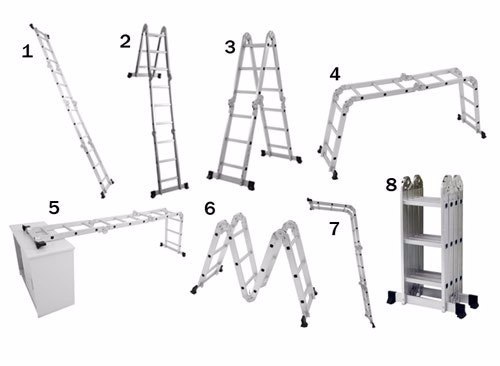 1

2

3

4

5

6

7

8